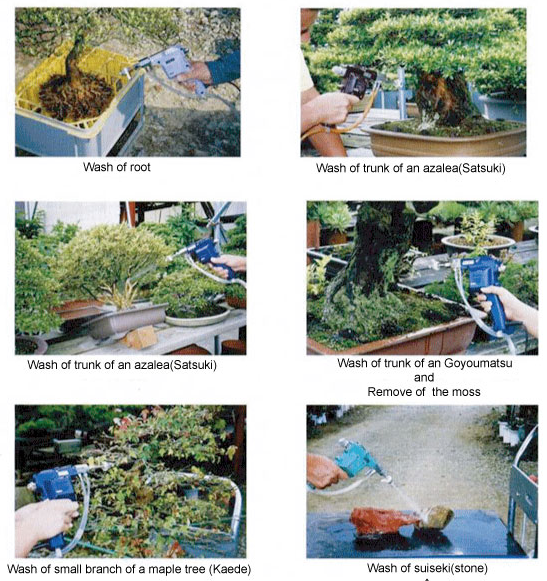 Wash of root

Wash of trunk of an azalea(Satsuki)

Wash of trunk of an azalea(Satsuki)

Wash of trunk of an Goyoumatsu
and
Remove of the moss

Wash of small branch of a maple tree (Kaede)

Wash of suiseki(stone)